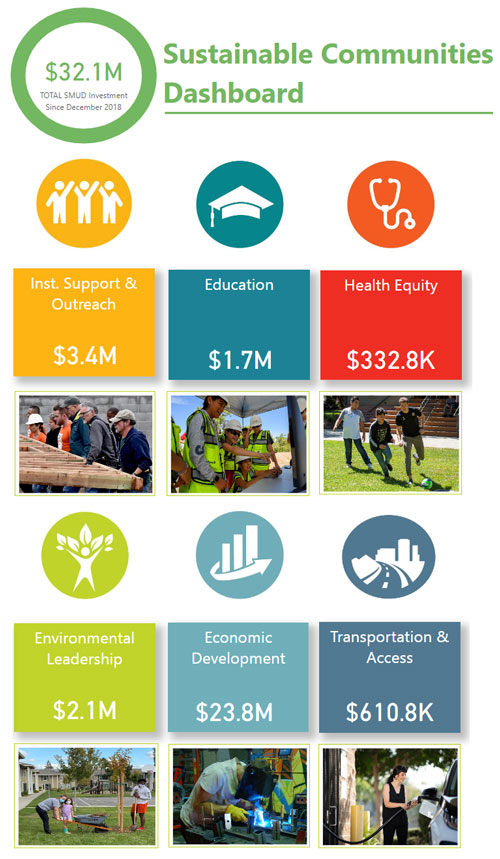 $32.1M
TOTAL SMUD Investment Since December 2018

Sustainable Communities Dashboard

Inst. Support & Outreach
$3.4M

Education
$1.7M

Health Equity
$332.8K

Environmental Leadership
$2.1M

Economic Development
$23.8M

Transportation & Access
$610.8K